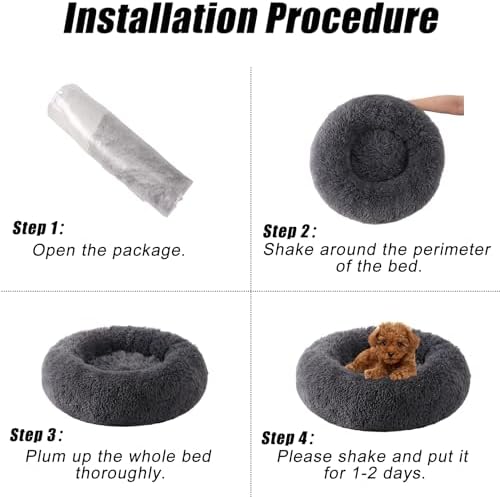 Installation Procedure

Step 1:
Open the package.

Step 2:
Shake around the perimeter of the bed.

Step 3:
Plum up the whole bed thoroughly.

Step 4:
Please shake and put it for 1-2 days.